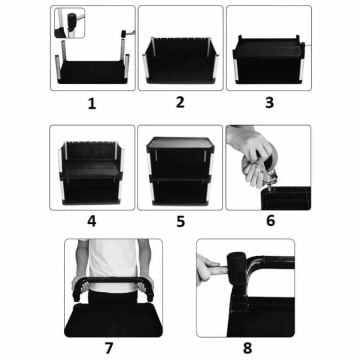 1

2

3

4

5

6

7

8